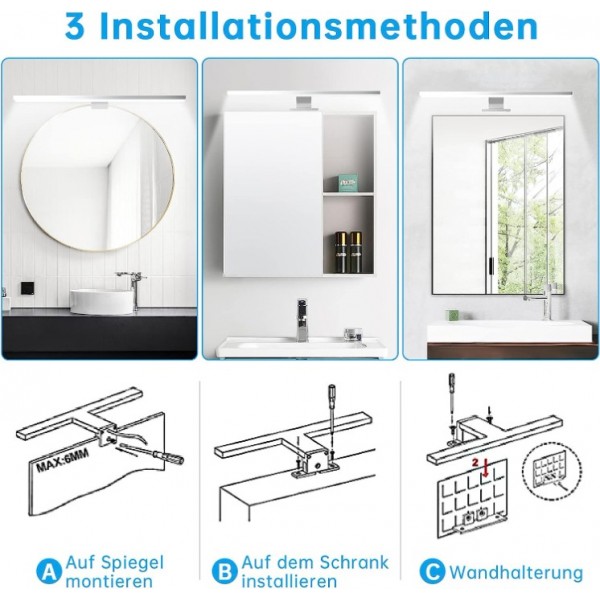 3 Installationsmethoden

MAX:6MM

2

A Auf Spiegel montieren

B Auf dem Schrank installieren

C Wandhalterung