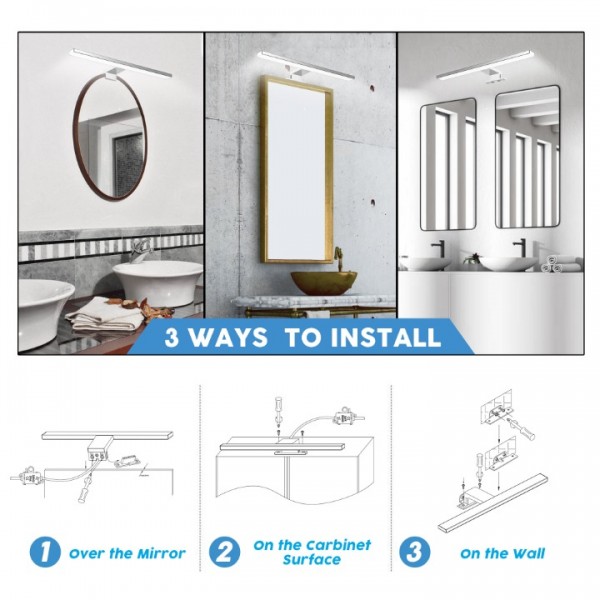 3 WAYS TO INSTALL

1 Over the Mirror

2 On the Carbinet Surface

3 On the Wall