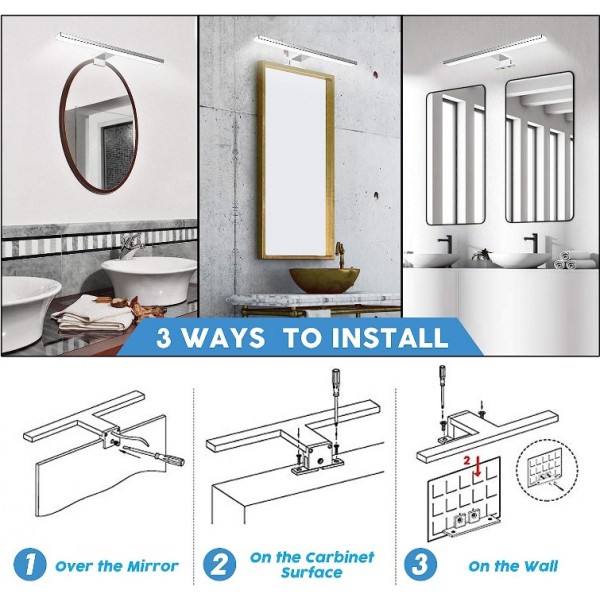 3 WAYS TO INSTALL

2

1 Over the Mirror

2 On the Carbinet Surface

3 On the Wall