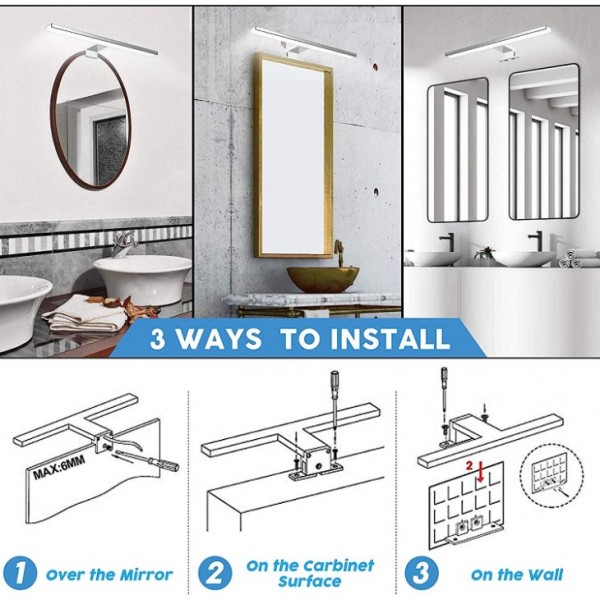 3 WAYS TO INSTALL

MAX:6MM

2

1 Over the Mirror

2 On the Carbinet Surface

3 On the Wall