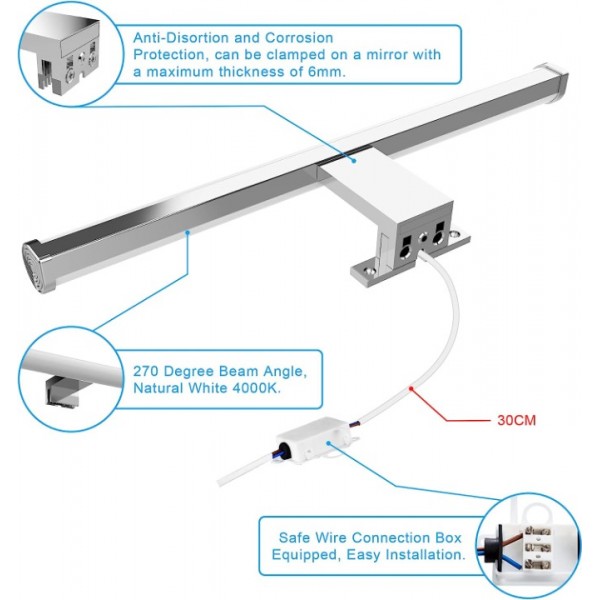 Anti-Disortion and Corrosion Protection, can be clamped on a mirror with a maximum thickness of 6mm.

270 Degree Beam Angle, Natural White 4000K.

30CM

Safe Wire Connection Box Equipped, Easy Installation.